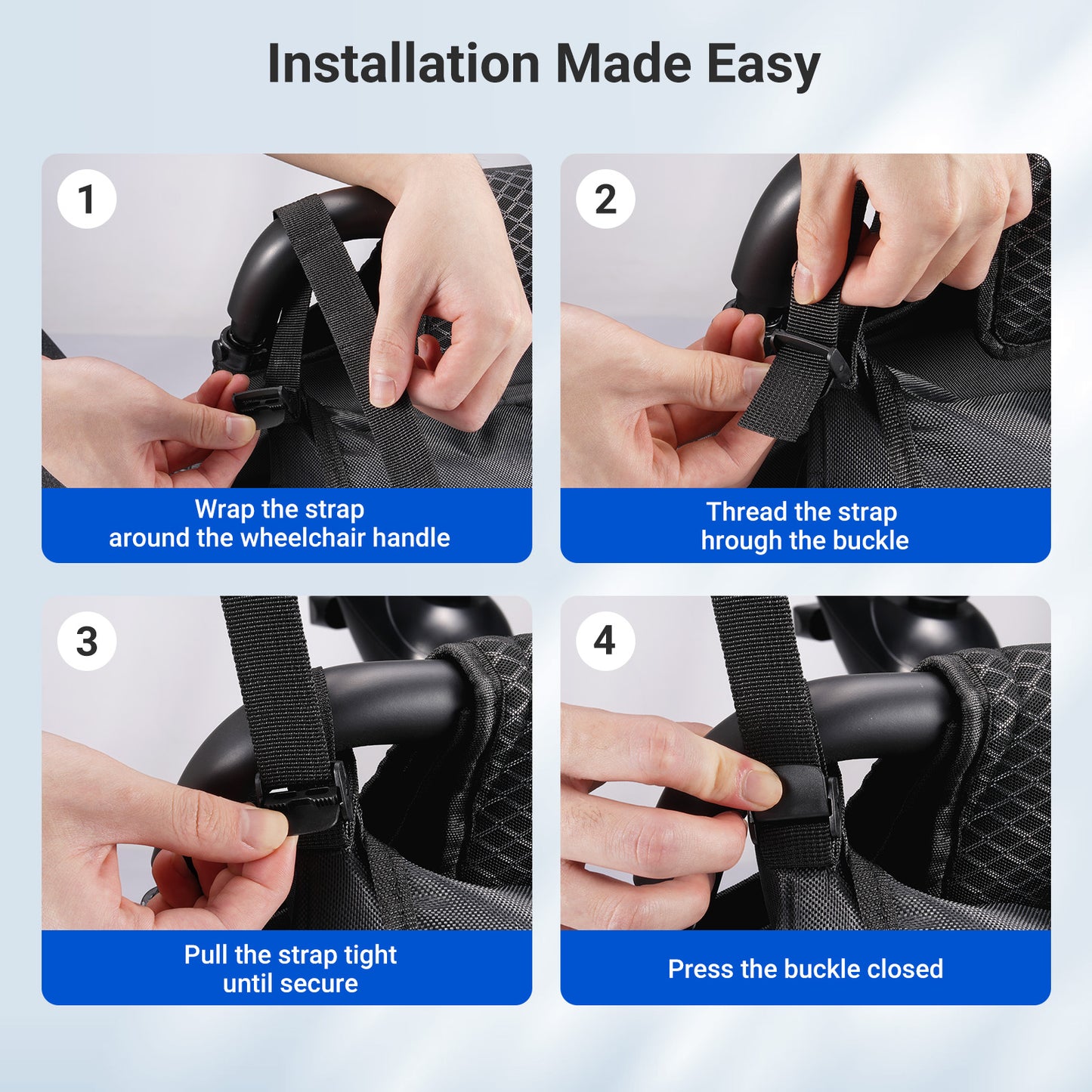 Installation Made Easy

1

Wrap the strap
around the wheelchair handle

2

Thread the strap
hrough the buckle

3

Pull the strap tight
until secure

4

Press the buckle closed