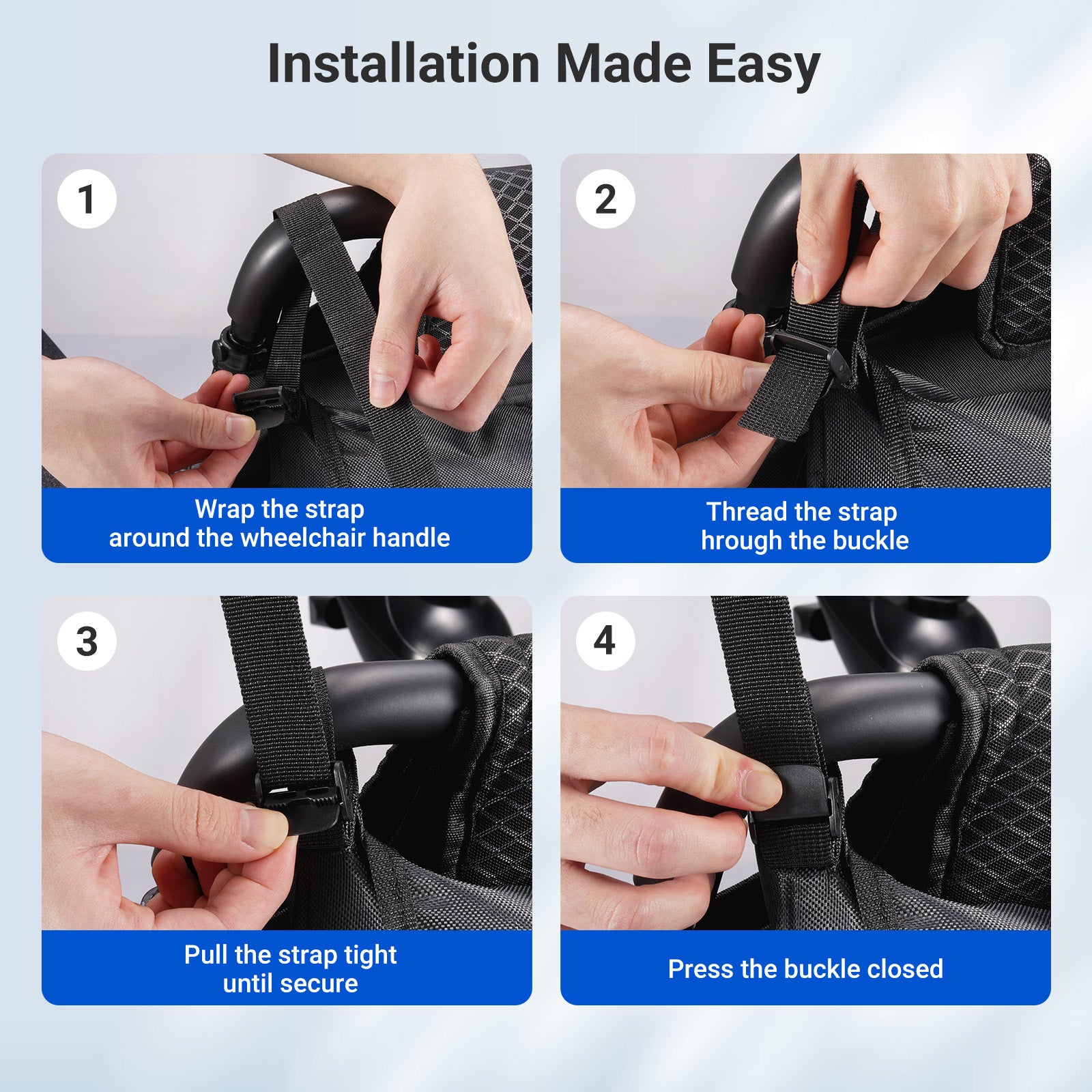 Installation Made Easy

1

Wrap the strap
around the wheelchair handle

2

Thread the strap
hrough the buckle

3

Pull the strap tight
until secure

4

Press the buckle closed