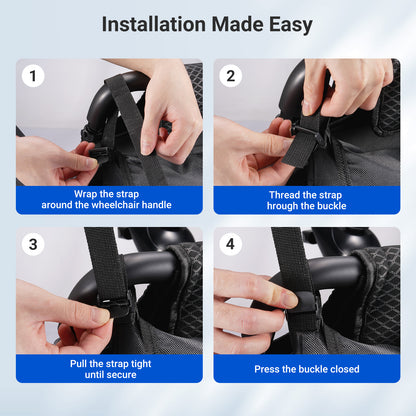 Installation Made Easy

1

Wrap the strap around the wheelchair handle

2

Thread the strap hrough the buckle

3

Pull the strap tight until secure

4

Press the buckle closed