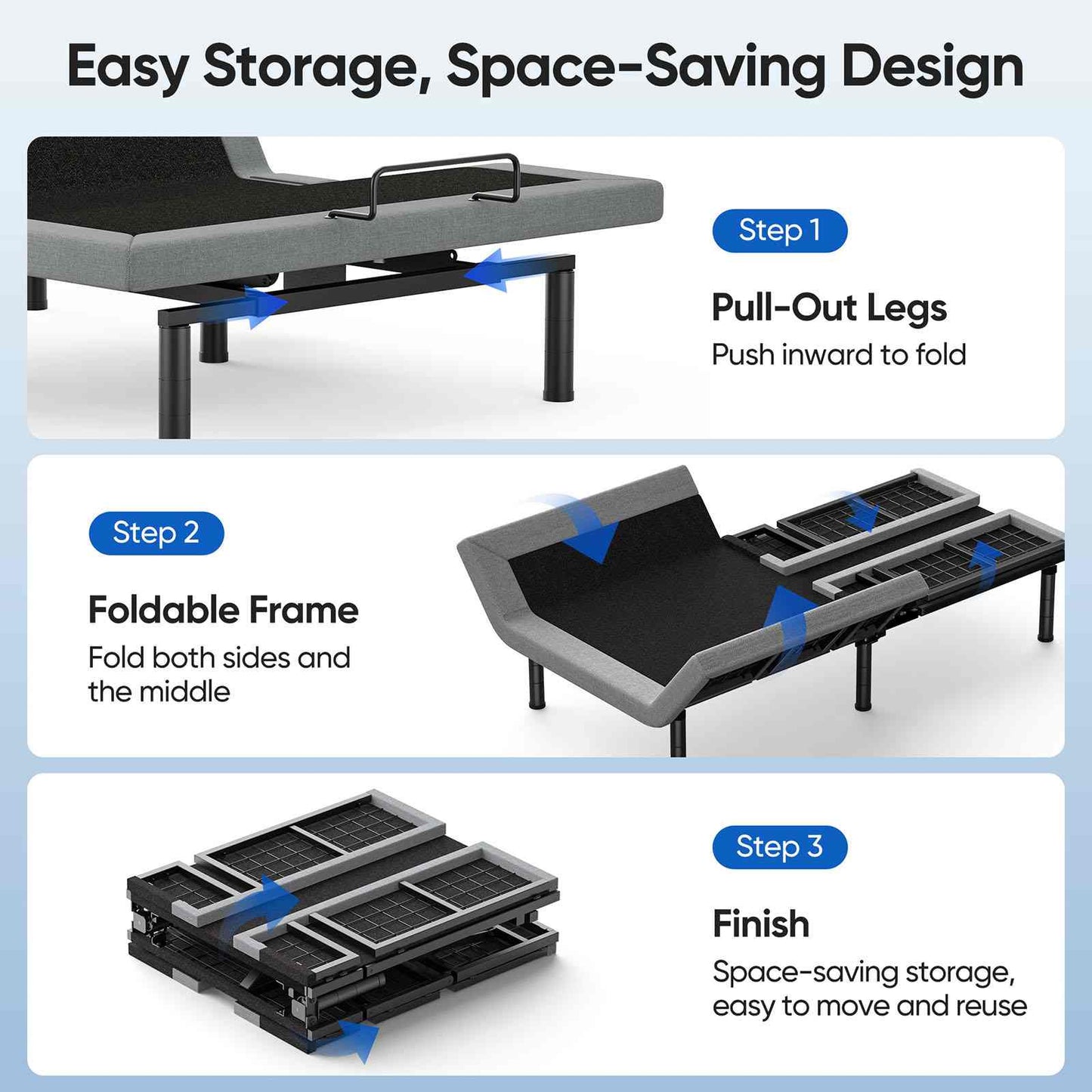 Easy Storage, Space-Saving Design

Step 1

Pull-Out Legs

Push inward to fold

Step 2

Foldable Frame

Fold both sides and the middle

Step 3

Finish

Space-saving storage, easy to move and reuse