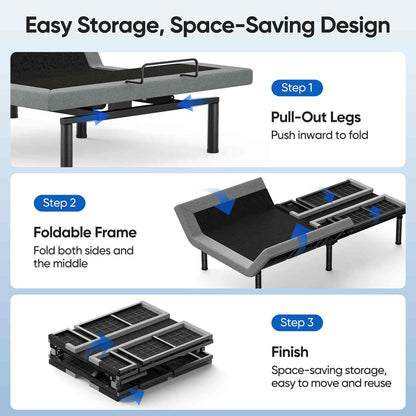 Easy Storage, Space-Saving Design

Step 1

Pull-Out Legs

Push inward to fold

Step 2

Foldable Frame

Fold both sides and the middle

Step 3

Finish

Space-saving storage, easy to move and reuse